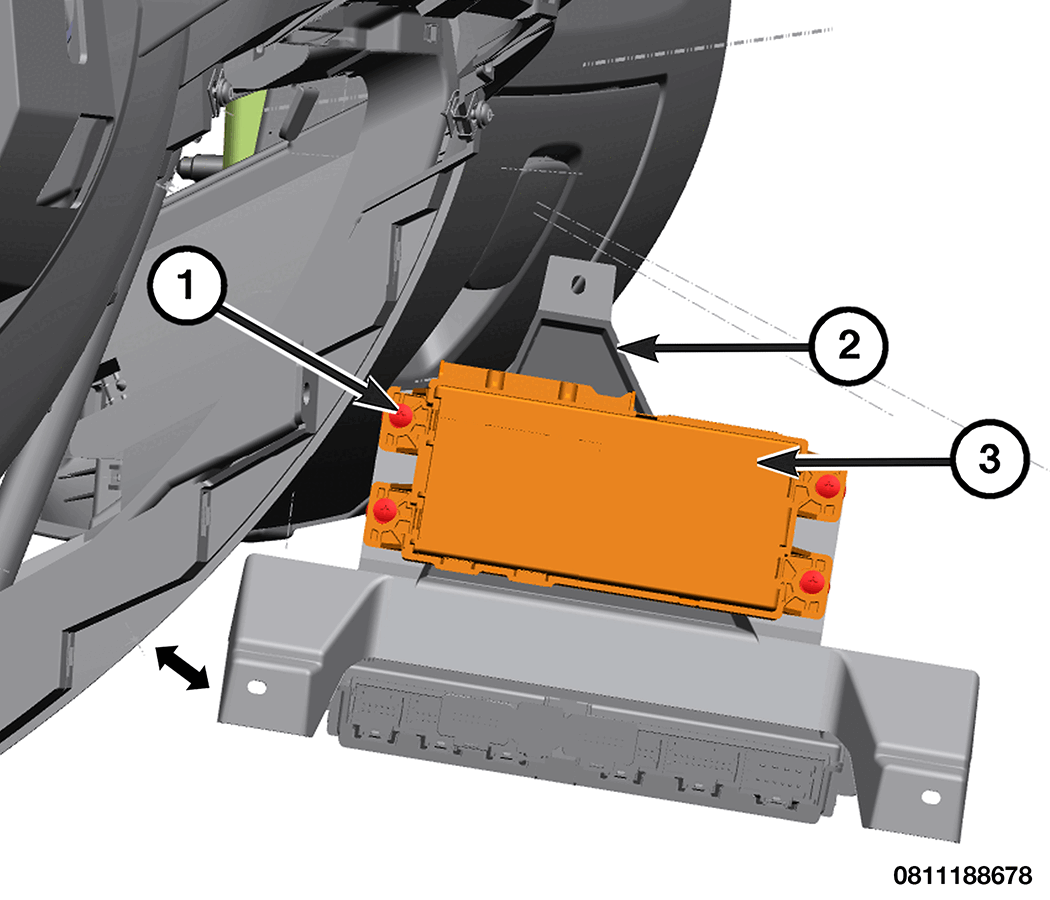 1
2
3
0811188678