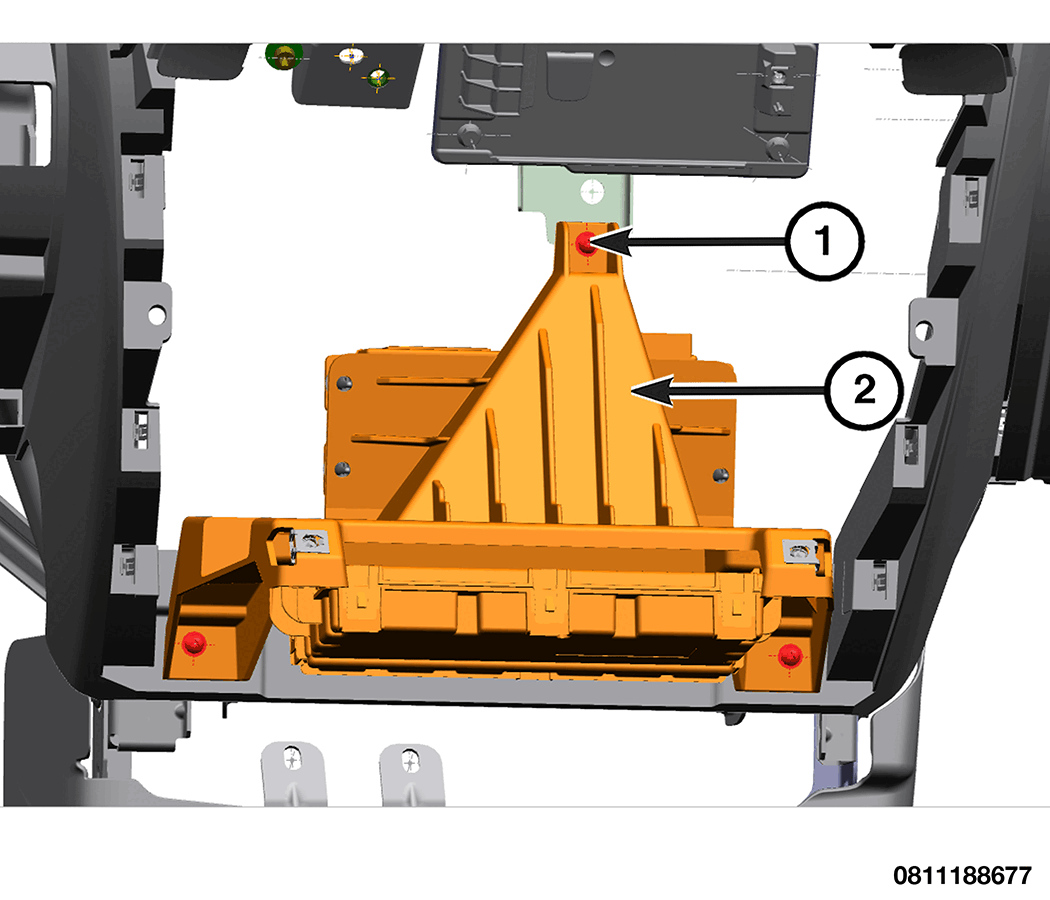 1

2

0811188677