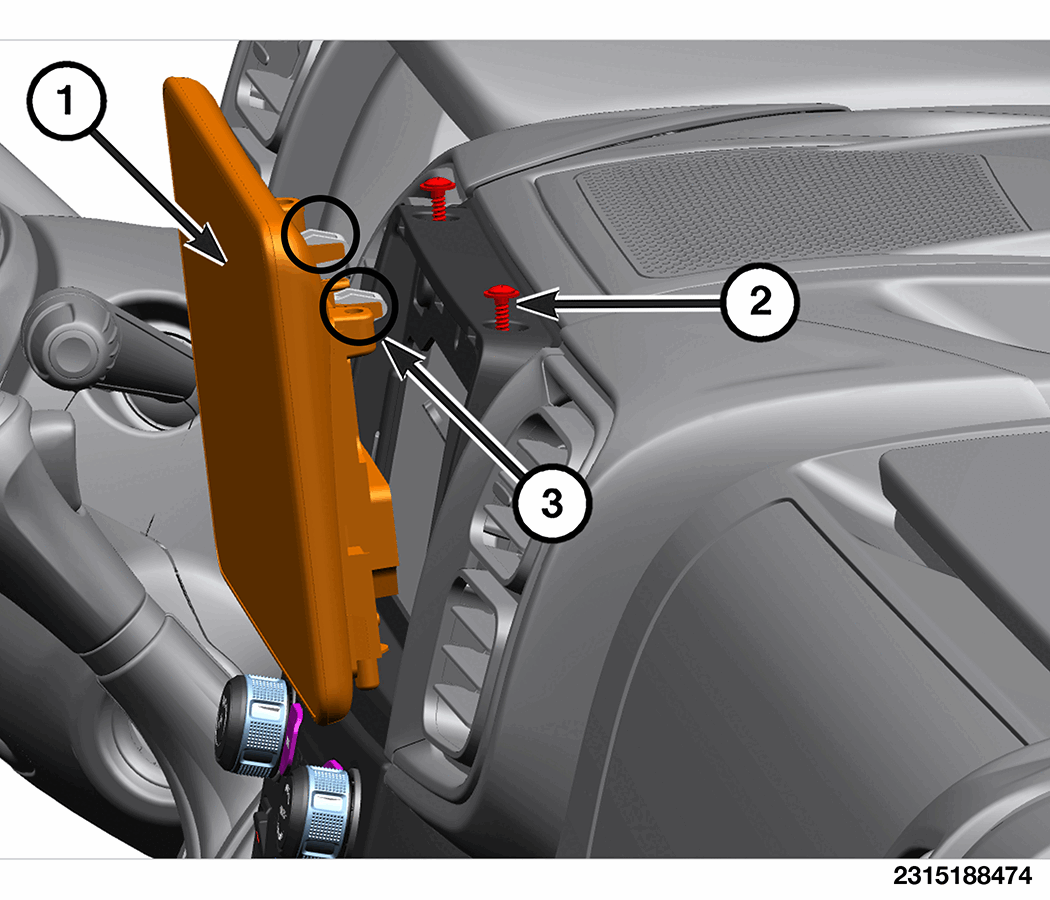 1
2
3
2315188474