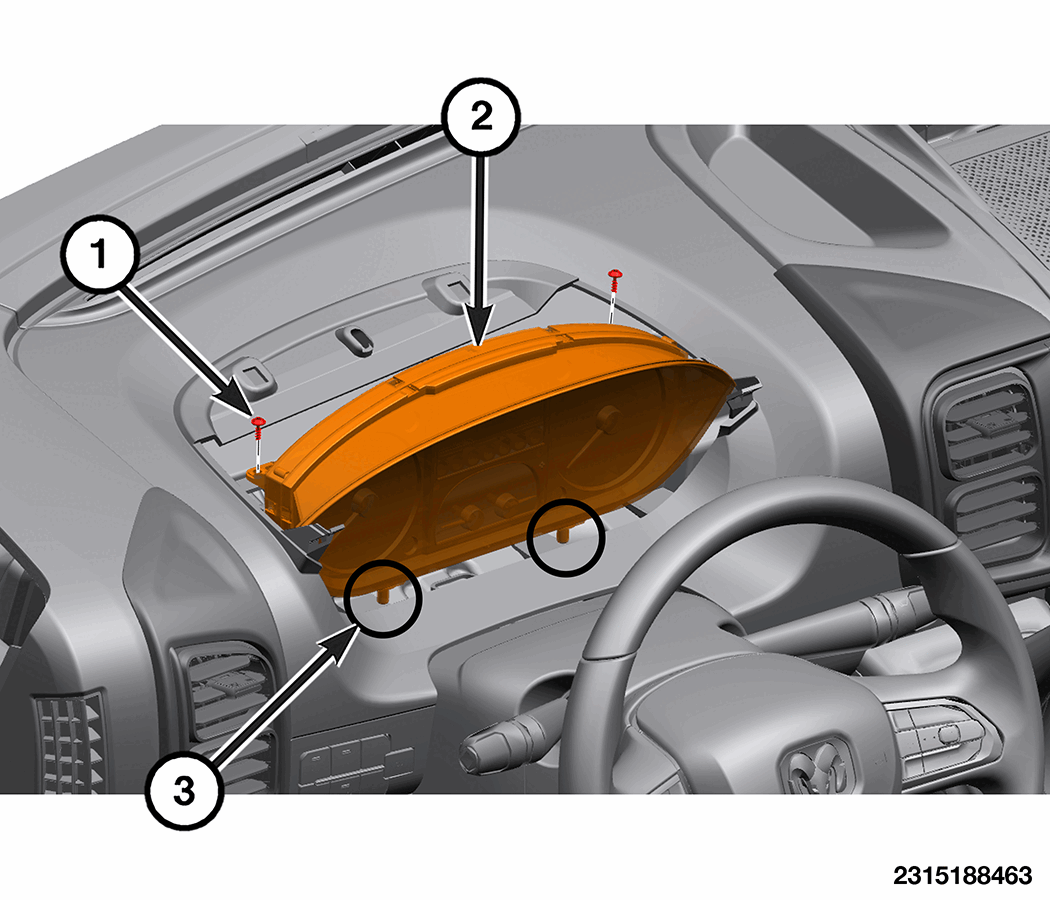 2

1

3

2315188463