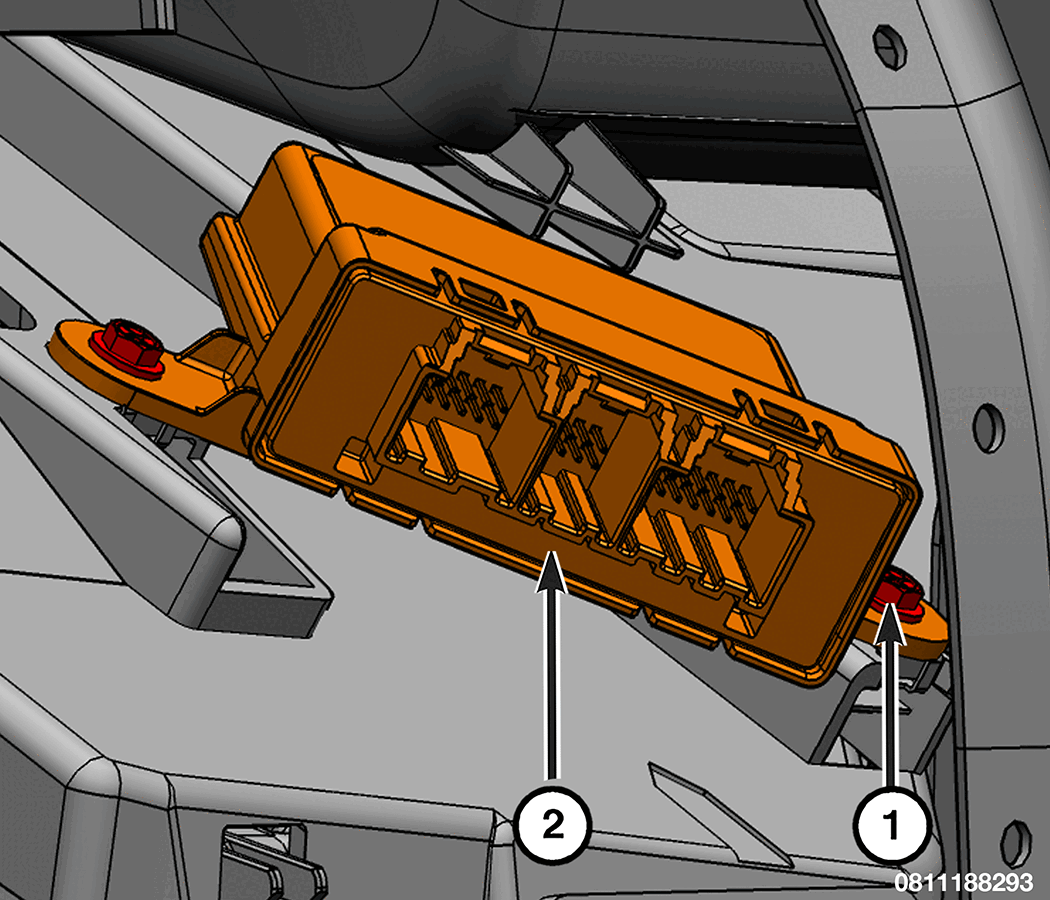 2

1

0811188293