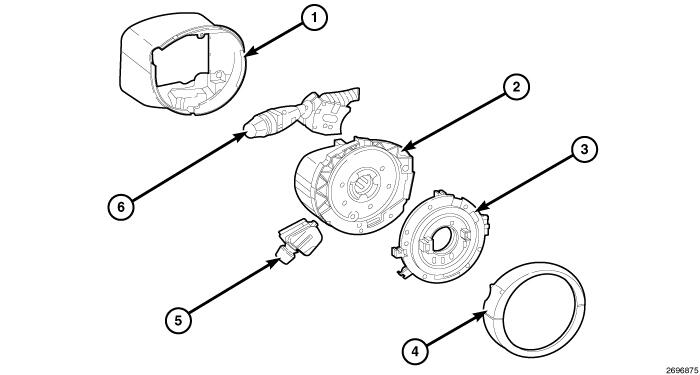 1
2
3
6
5
4
2696875