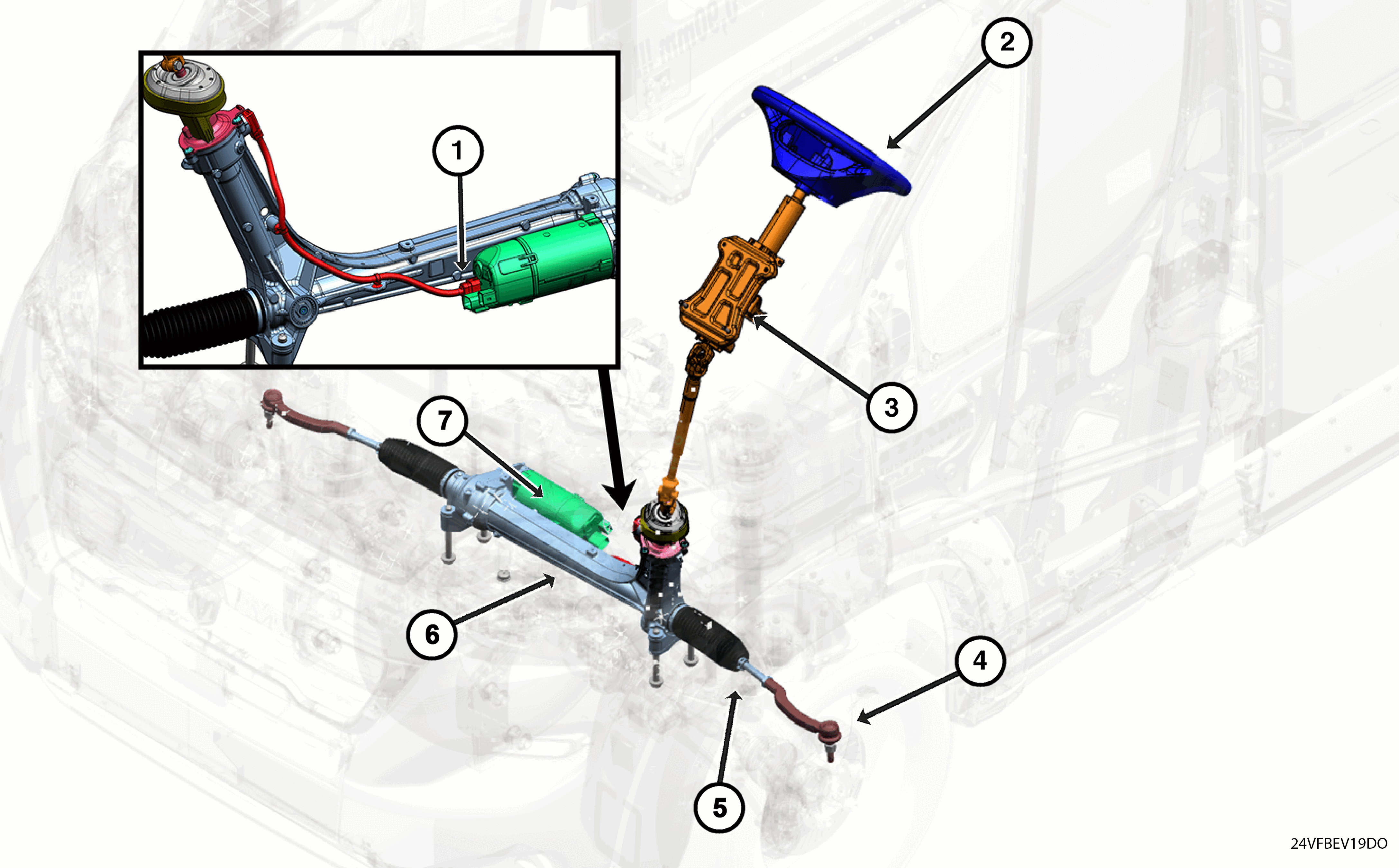 1
2
3
7
6
4
5
24VFBEV19DO