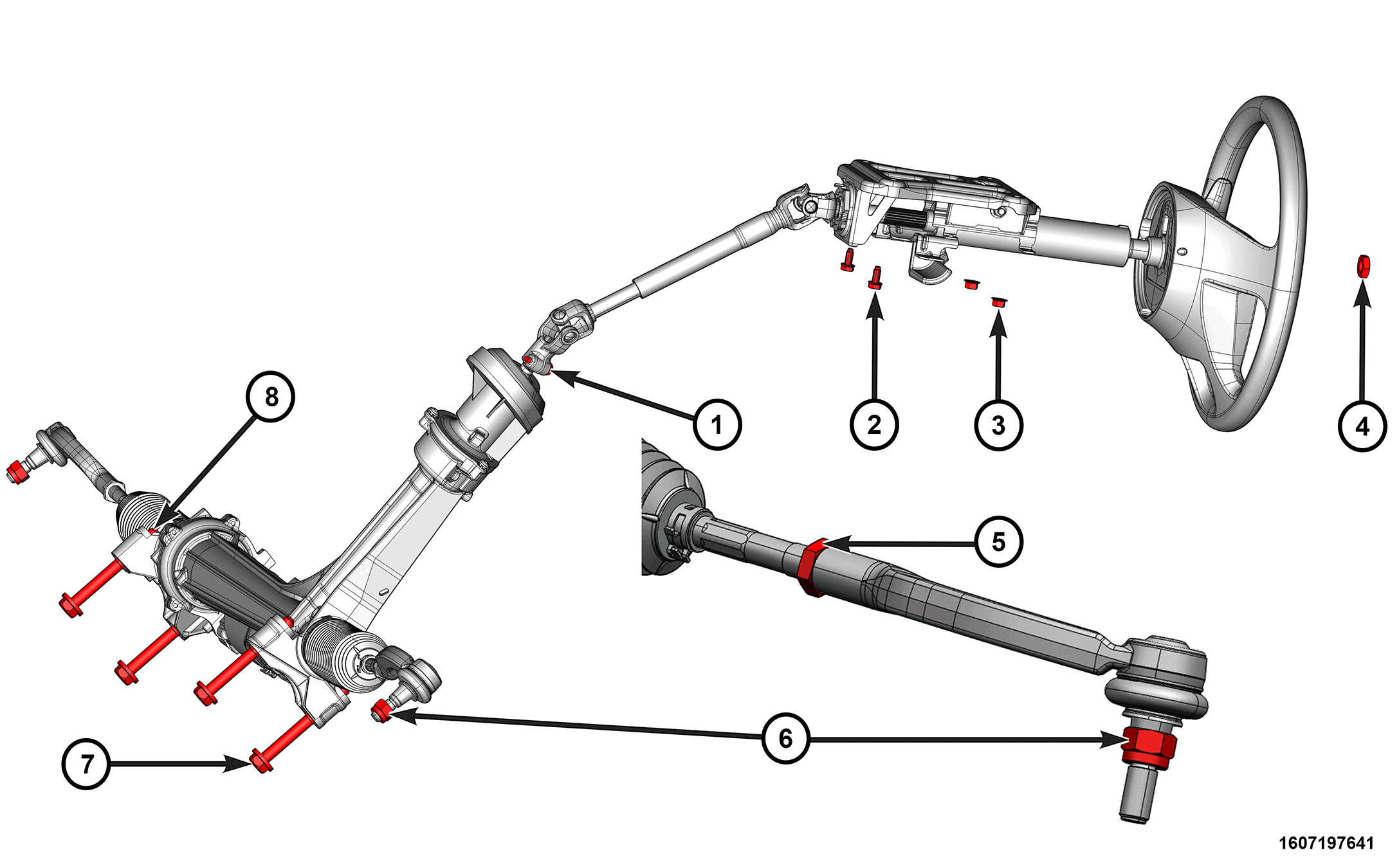 8
1
2
3
4
5
6
7
1607197641