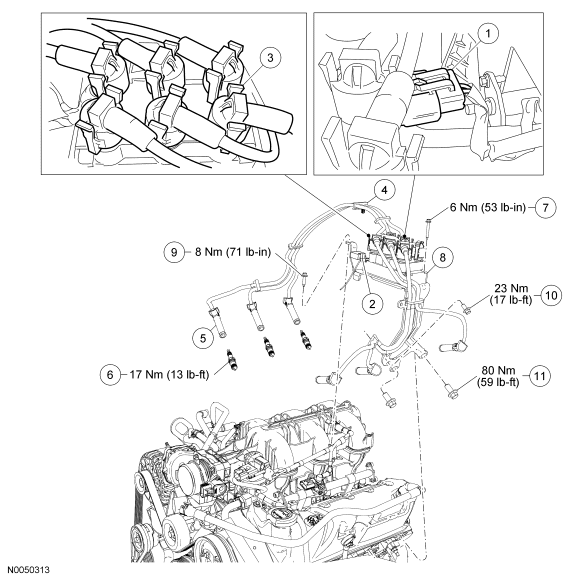 3

1

4

6 Nm (53 lb-in) 7

9 8 Nm (71 lb-in)

8

2

23 Nm (17 lb-ft) 10

5

6 17 Nm (13 lb-ft)

80 Nm (59 lb-ft) 11

N0050313