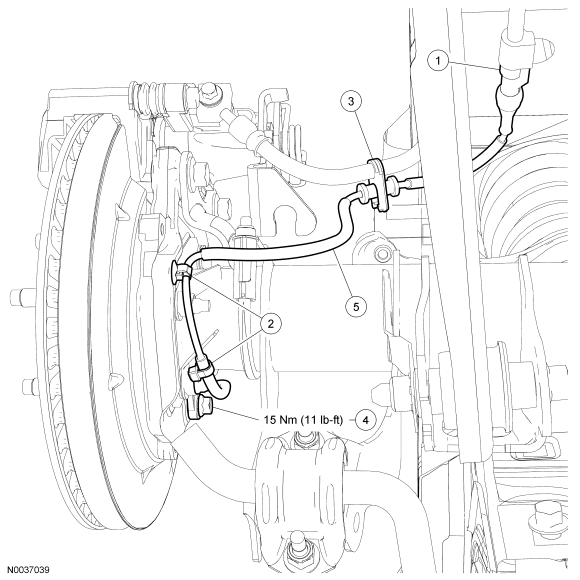 1

3

5

2

15 Nm (11 lb-ft)

4

N0037039