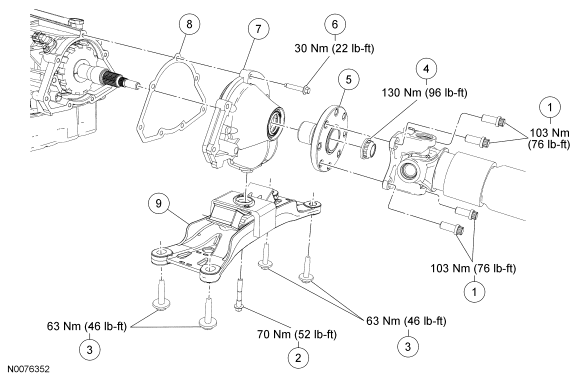 8
7
6
30 Nm (22 lb-ft)
5
4
130 Nm (96 lb-ft)
1
103 Nm
(76 lb-ft)
9
103 Nm (76 lb-ft)
1
63 Nm (46 lb-ft)
3
70 Nm (52 lb-ft)
2
63 Nm (46 lb-ft)
3
N0076352