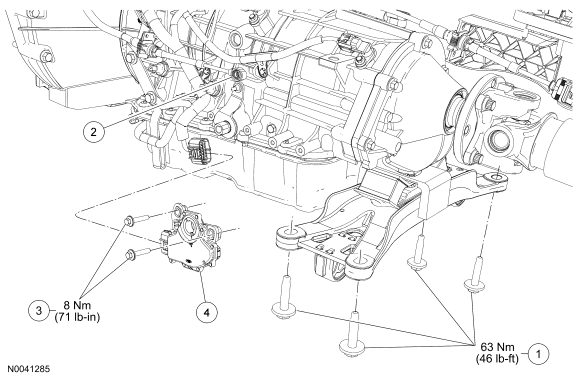 2

3 8 Nm (71 lb-in)

4

63 Nm (46 lb-ft) 1

N0041285