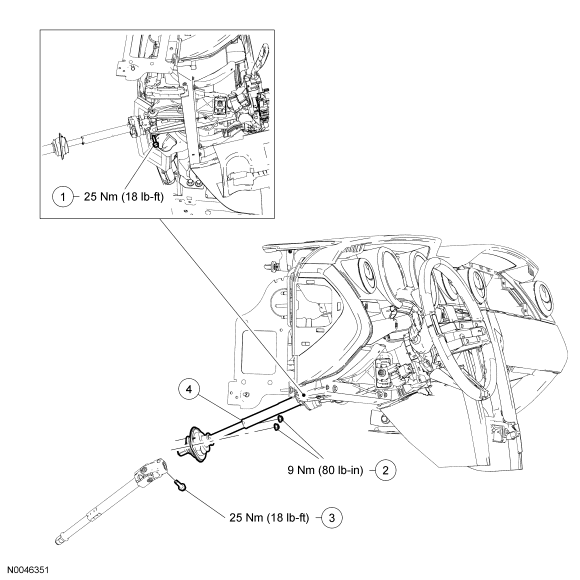 1 25 Nm (18 lb-ft)

4

9 Nm (80 lb-in) 2

25 Nm (18 lb-ft) 3

N0046351