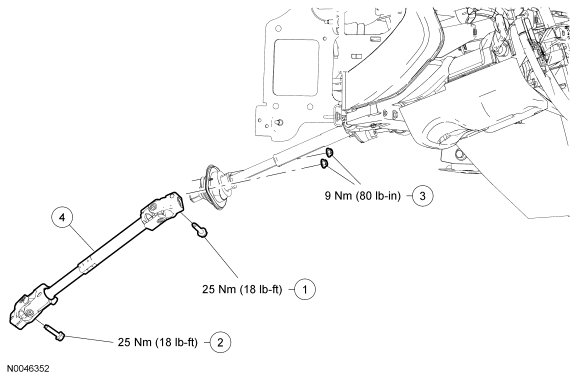 9 Nm (80 lb-in) 3

4

25 Nm (18 lb-ft) 1

25 Nm (18 lb-ft) 2

N0046352