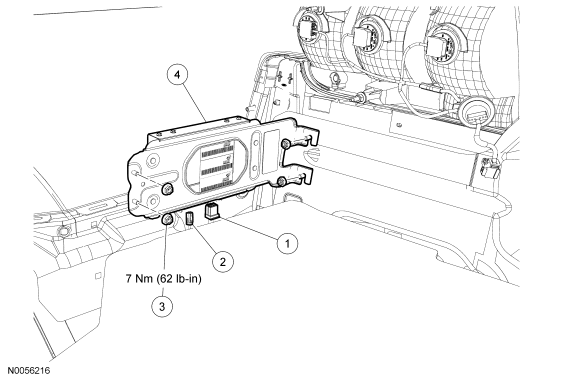 4

1

2

7 Nm (62 lb-in)

3

N0056216