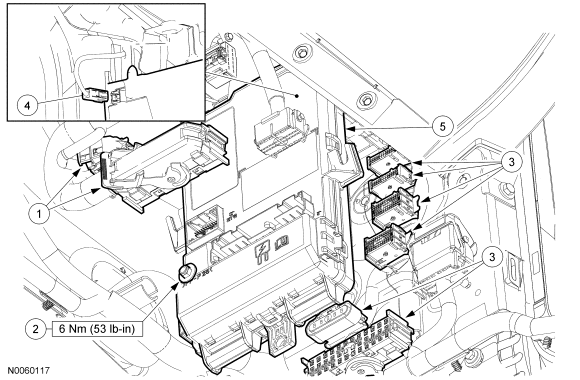 4

5

3

1

3

2 6 Nm (53 lb-in)

N0060117