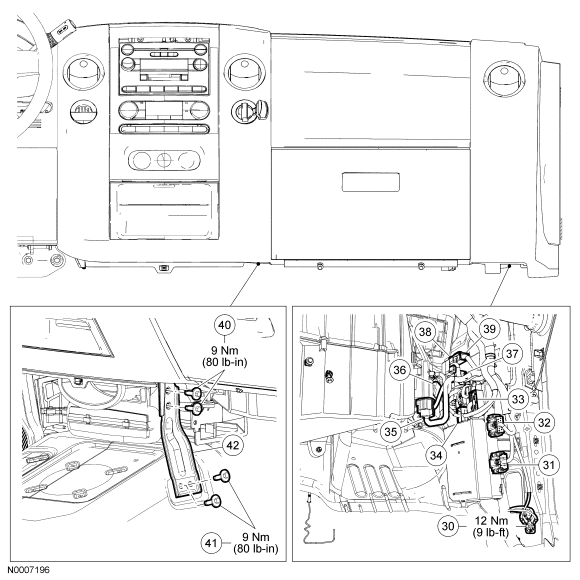 40
9 Nm
(80 lb-in)
42
41
9 Nm
(80 lb-in)
38
39
37
36
33
32
35
34
31
30
12 Nm
(9 lb-ft)
N0007196