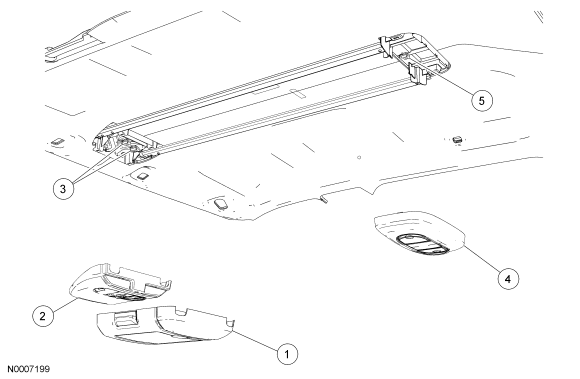 5
3
4
2
1
N0007199