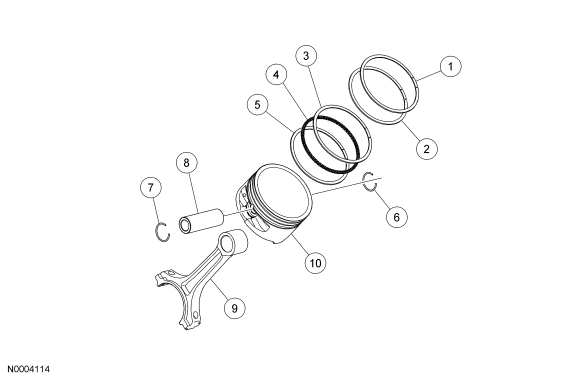 3
1
4
5
2
8
7
6
10
9
N0004114