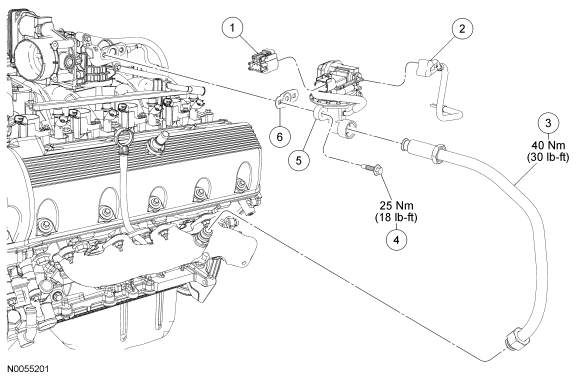 1

2

3
40 Nm
(30 lb-ft)

6

5

25 Nm
(18 lb-ft)
4

N0055201