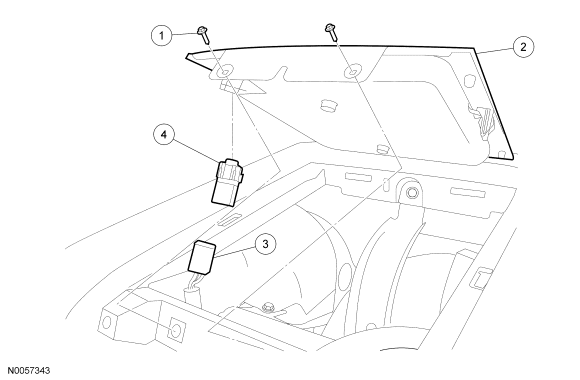 1
2
4
3
N0057343