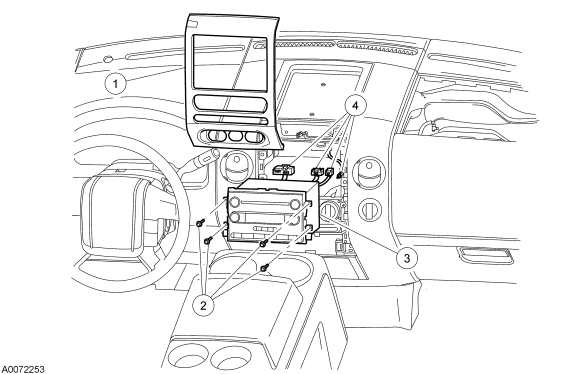 1
4
3
2
A0072253