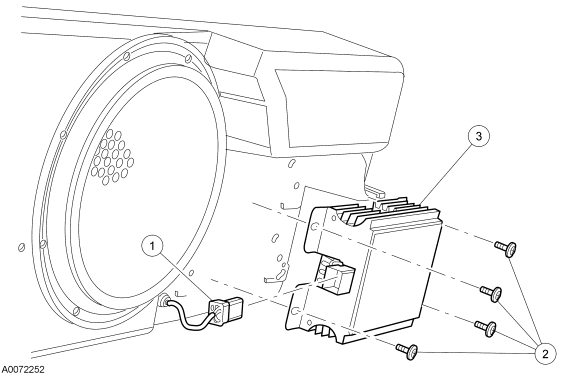 3
1
2
A0072252