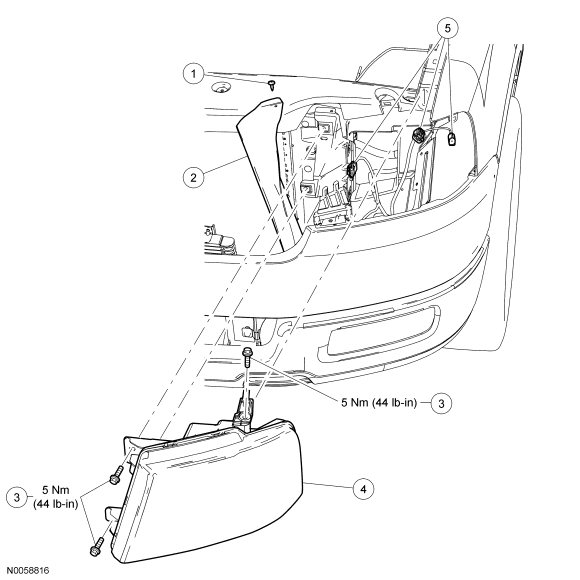 5

1

2

5 Nm (44 lb-in) 3

3 5 Nm (44 lb-in)

4

N0058816