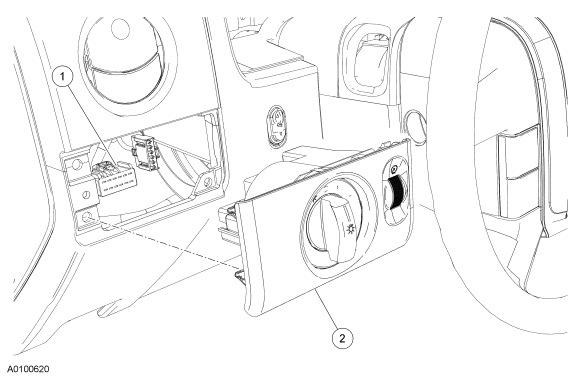 1

2

A0100620