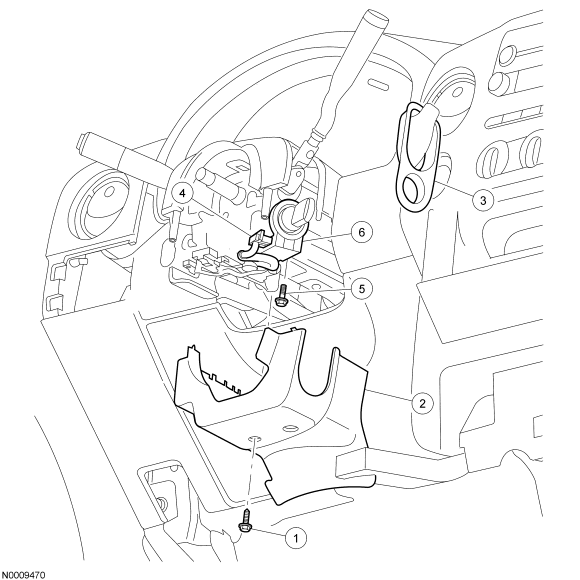 4
3
6
5
2
1
N0009470