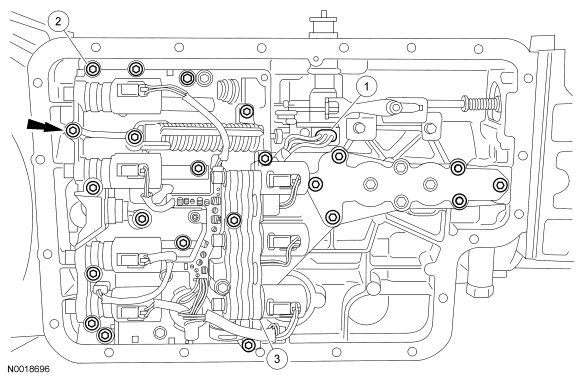 2
1
3
N0018696