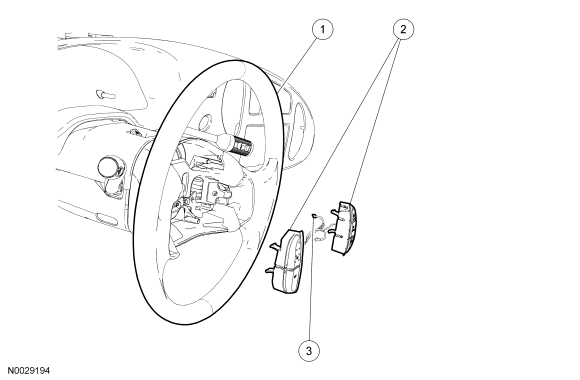 1
2
3
N0029194