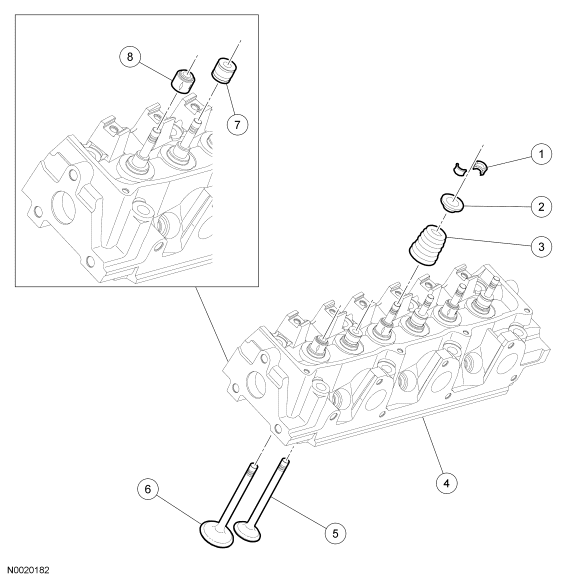 8
7
1
2
3
4
6
5
N0020182