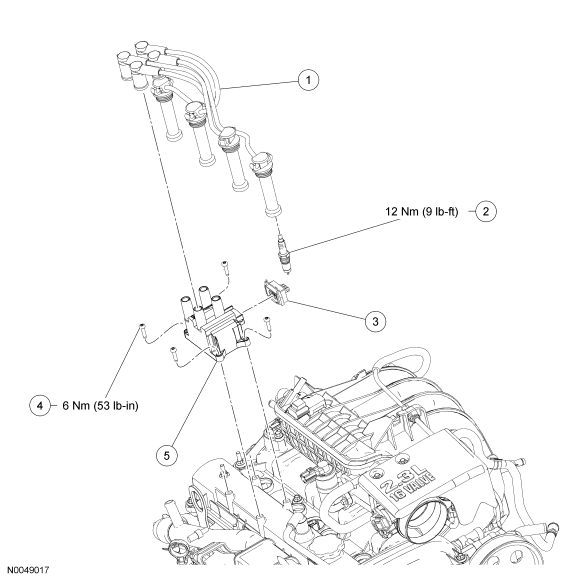 1

12 Nm (9 lb-ft) 2

3

4 6 Nm (53 lb-in)

5

2.3L
16 VALVE

N0049017