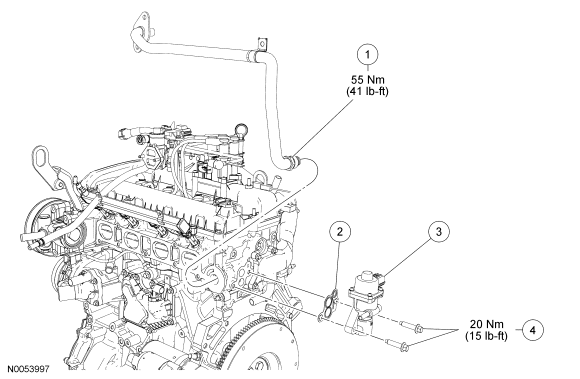 1
55 Nm
(41 lb-ft)

2

3

20 Nm
(15 lb-ft)

4

N0053997