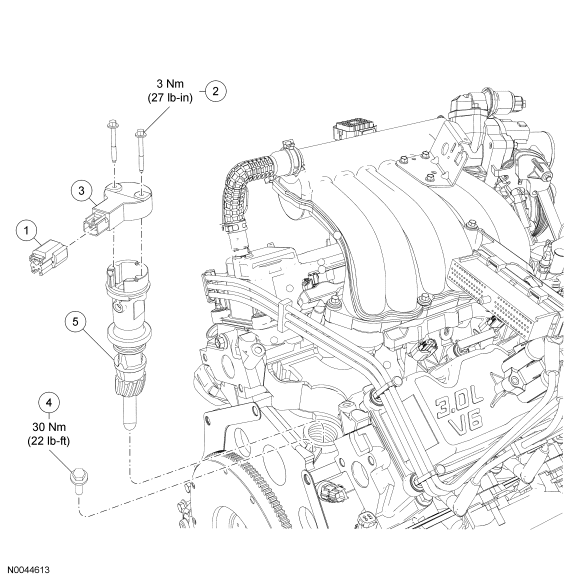 3 Nm
(27 lb-in)
2

3

1

5

4
30 Nm
(22 lb-ft)

3.0L
V6

N0044613