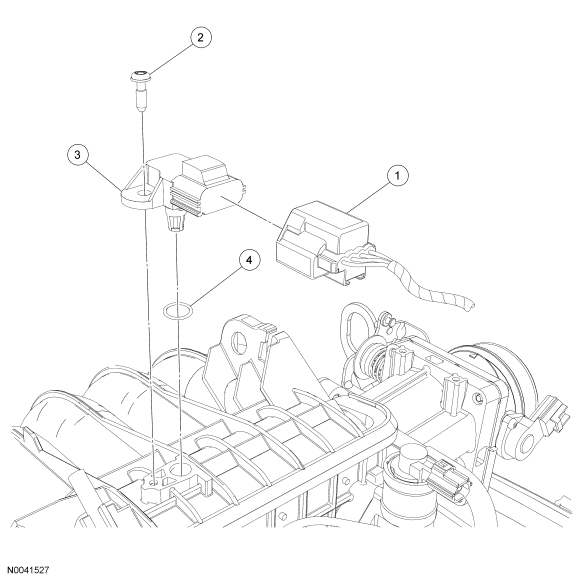 2

3

1

4

N0041527