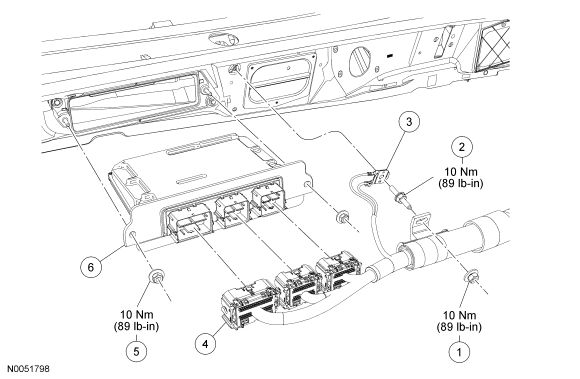 3

2

10 Nm
(89 lb-in)

6

10 Nm
(89 lb-in)

5

4

10 Nm
(89 lb-in)

1

N0051798