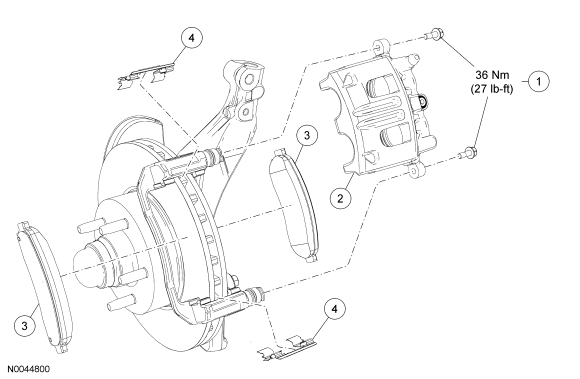 4

36 Nm
(27 lb-ft)

1

3

2

3

4

N0044800