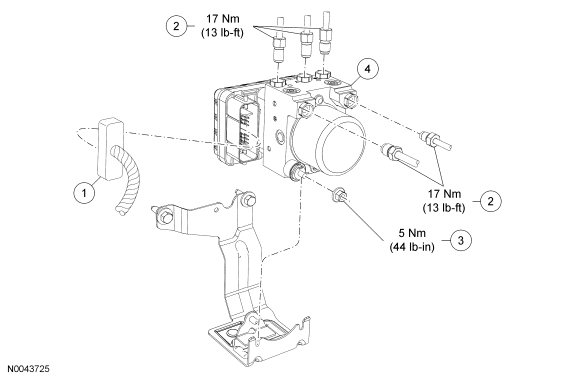 2
17 Nm
(13 lb-ft)

4

1

17 Nm
(13 lb-ft)
2

5 Nm
(44 lb-in)
3

N0043725