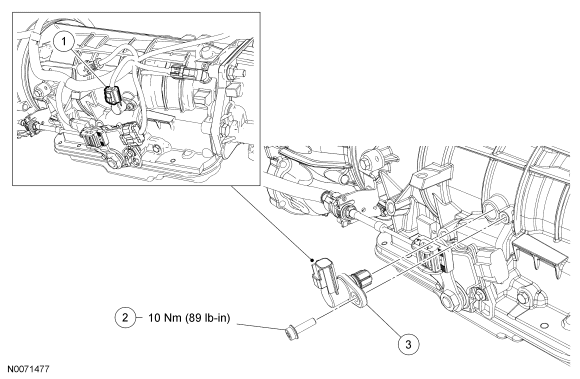 1

2 10 Nm (89 lb-in)

3

N0071477