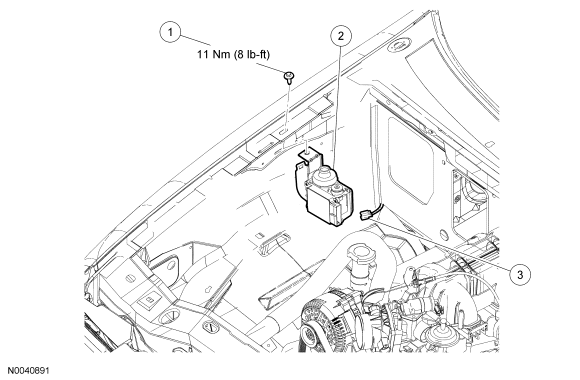 1
11 Nm (8 lb-ft)
2
3
N0040891