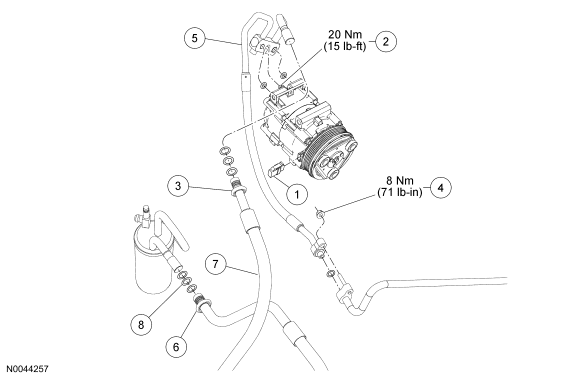 5

20 Nm
(15 lb-ft)

2

3

1

8 Nm
(71 lb-in)

4

7

8

6

N0044257