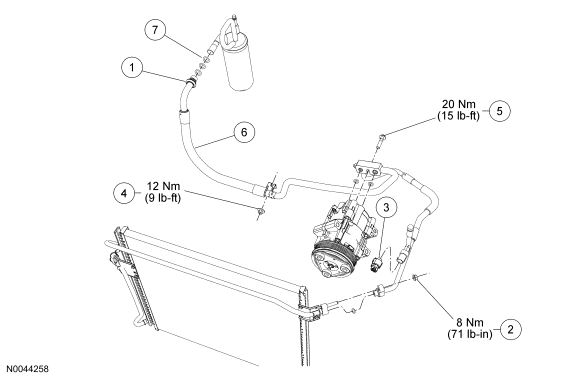 7

1

20 Nm
(15 lb-ft)
5

6

4
12 Nm
(9 lb-ft)

3

8 Nm
(71 lb-in)
2

N0044258