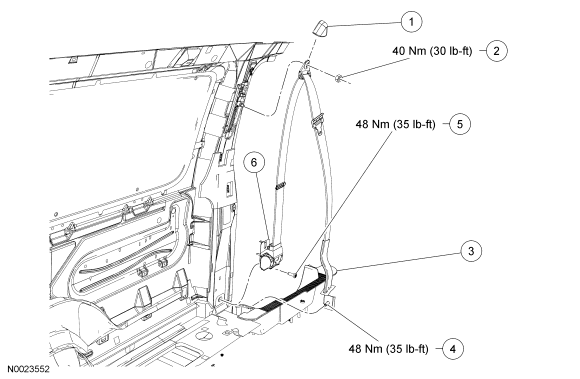 1

40 Nm (30 lb-ft) 2

48 Nm (35 lb-ft) 5

6

3

48 Nm (35 lb-ft) 4

N0023552