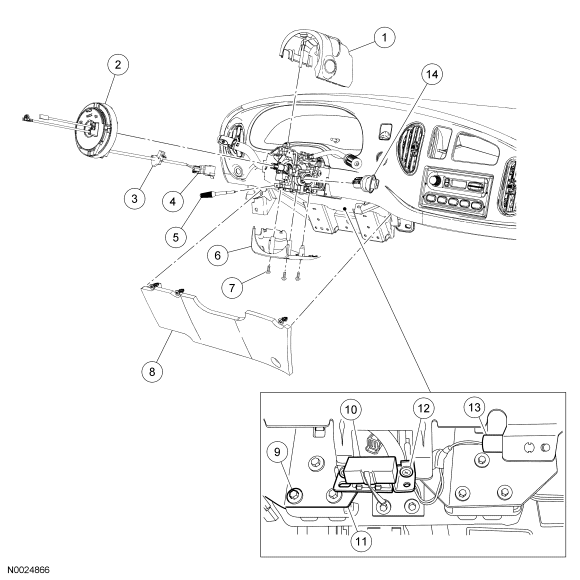 1
2
14
3
4
5
6
7
8
10
12
13
9
11
N0024866