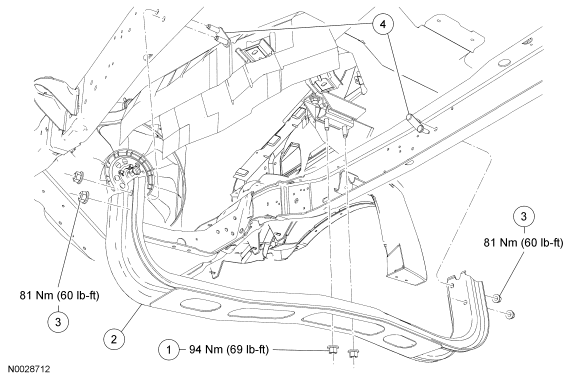 4

3

81 Nm (60 lb-ft)

81 Nm (60 lb-ft)

3

2

1 94 Nm (69 lb-ft)

N0028712