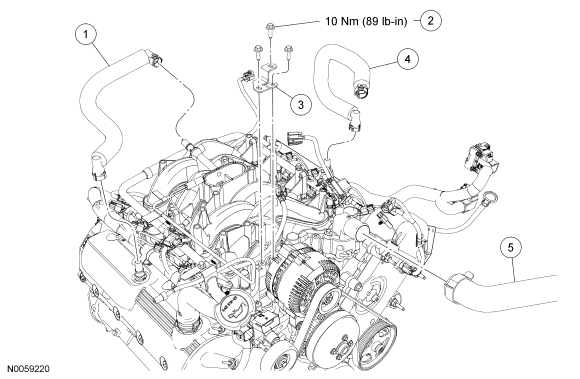 1

10 Nm (89 lb-in)

2

3

4

5

N0059220