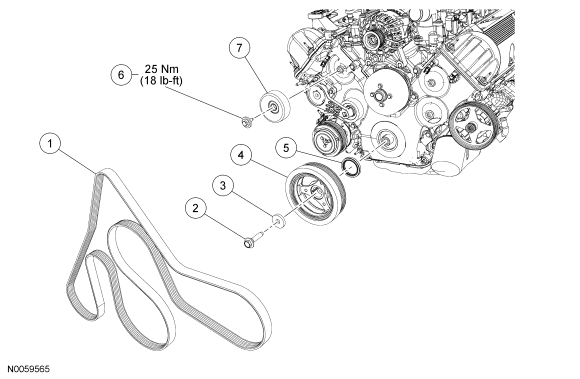 7
6
25 Nm
(18 lb-ft)
1
5
4
3
2
N0059565