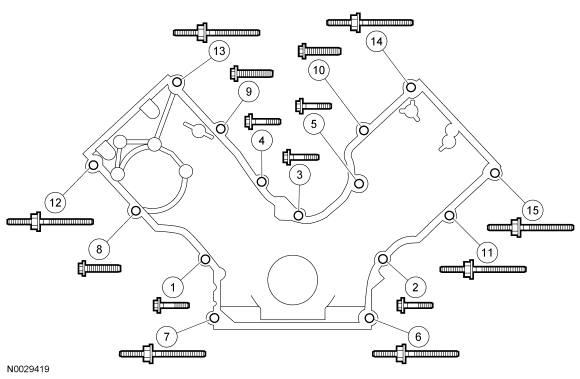 13
14
10
9
5
4
3
12
15
8
11
1
2
7
6
N0029419