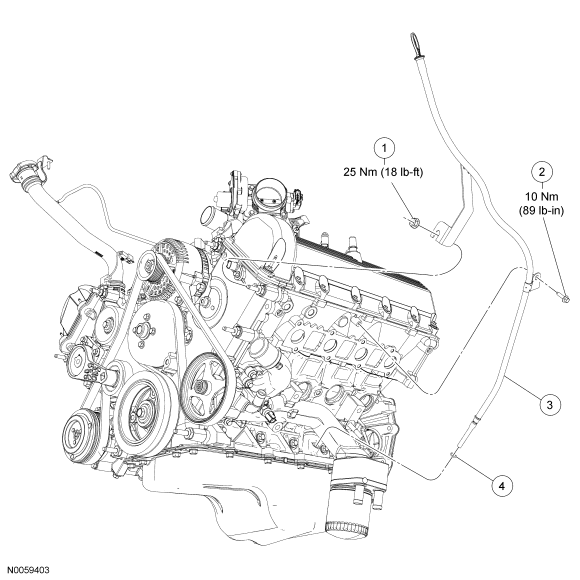 1
25 Nm (18 lb-ft)

2
10 Nm
(89 lb-in)

3

4

N0059403