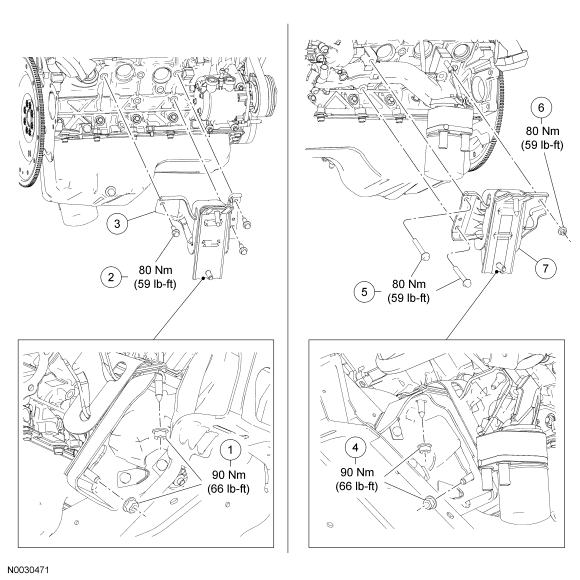 3

2

80 Nm
(59 lb-ft)

1

90 Nm
(66 lb-ft)

6

80 Nm
(59 lb-ft)

7

5

80 Nm
(59 lb-ft)

4

90 Nm
(66 lb-ft)

N0030471