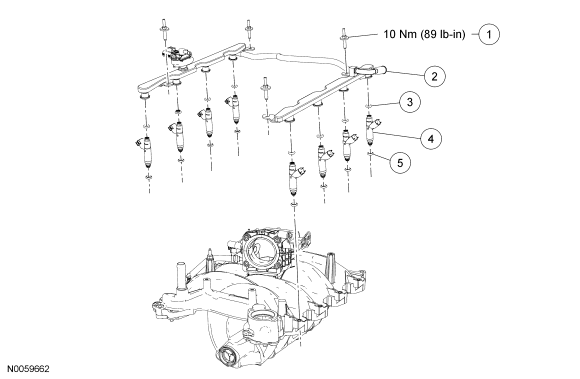 10 Nm (89 lb-in)
1
2
3
4
5
N0059662