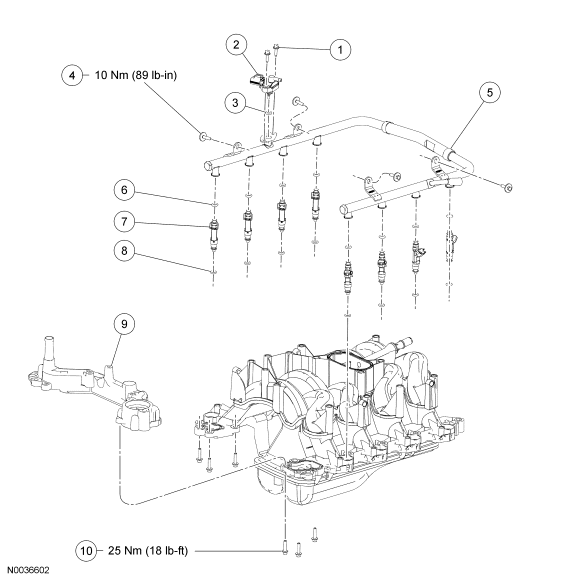 2
1
4 10 Nm (89 lb-in)
3
5
6
7
8
9
10 25 Nm (18 lb-ft)
N0036602